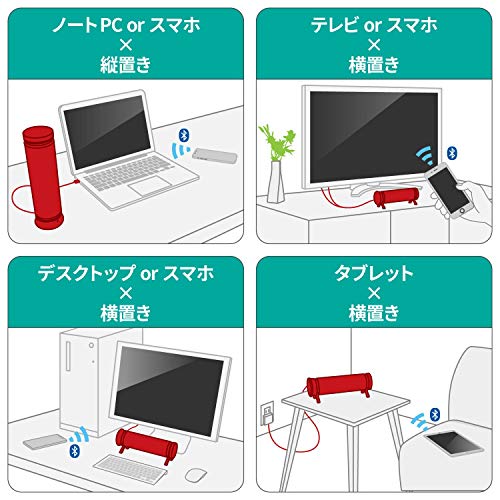 ノートPC or スマホ
×
縦置き

テレビ or スマホ
×
横置き

デスクトップ or スマホ
×
横置き

タブレット
×
横置き