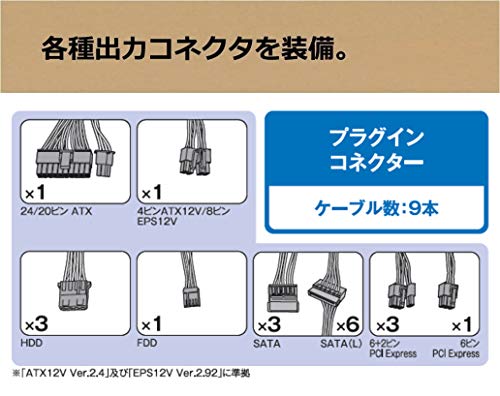 各種出力コネクタを装備。

×1
24/20ピン ATX

×1
4ピンATX12V/8ピン EPS12V

プラグイン
コネクター

ケーブル数:9本

×3
HDD

×1
FDD

×3
SATA

×6
SATA(L)

×3
6+2ピン PCI Express

×1
6ピン PCI Express

※「ATX12V Ver.2.4」及び「EPS12V Ver.2.92」に準拠